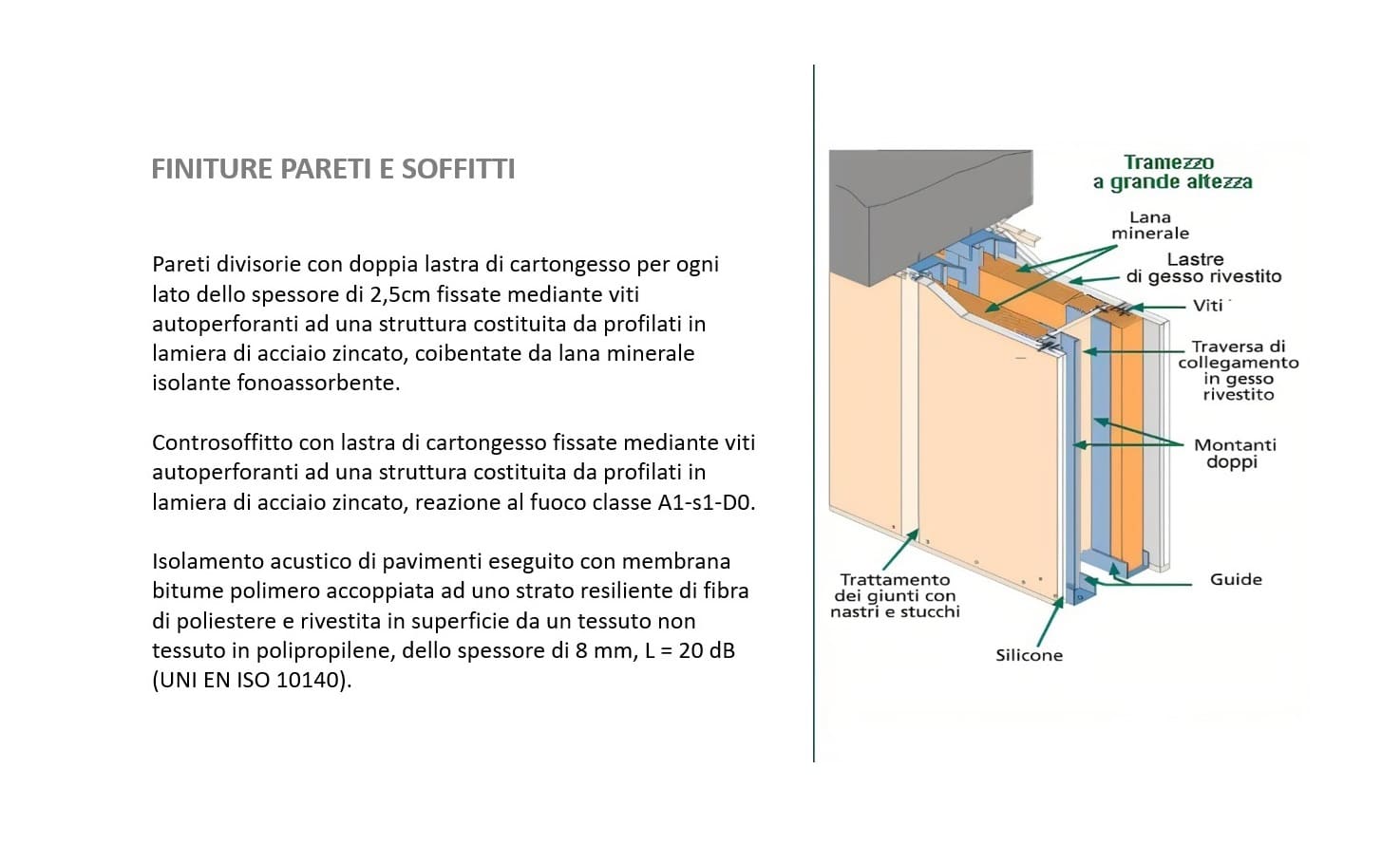 FINITURE PARETI E SOFFITTI

Pareti divisorie con doppia lastra di cartongesso per ogni lato dello spessore di 2,5cm fissate mediante viti autoperforanti ad una struttura costituita da profilati in lamiera di acciaio zincato, coibentate da lana minerale isolante fonoassorbente.

Controsoffitto con lastra di cartongesso fissate mediante viti autoperforanti ad una struttura costituita da profilati in lamiera di acciaio zincato, reazione al fuoco classe A1-s1-D0.

Isolamento acustico di pavimenti eseguito con membrana bitume polimero accoppiata ad uno strato resiliente di fibra di poliestere e rivestita in superficie da un tessuto non tessuto in polipropilene, dello spessore di 8 mm, L = 20 dB (UNI EN ISO 10140).

Tramezzo a grande altezza

Lana minerale

Lastre di gesso rivestito

Viti

Traversa di collegamento in gesso rivestito

Montanti doppi

Guide

Trattamento dei giunti con nastri e stucchi

Silicone